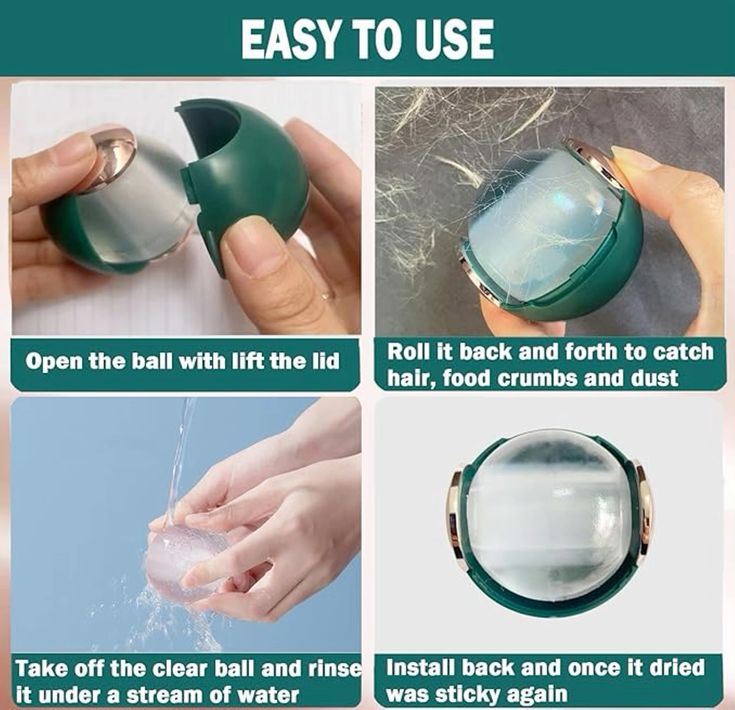 EASY TO USE

Open the ball with lift the lid

Roll it back and forth to catch hair, food crumbs and dust

Take off the clear ball and rinse it under a stream of water

Install back and once it dried was sticky again